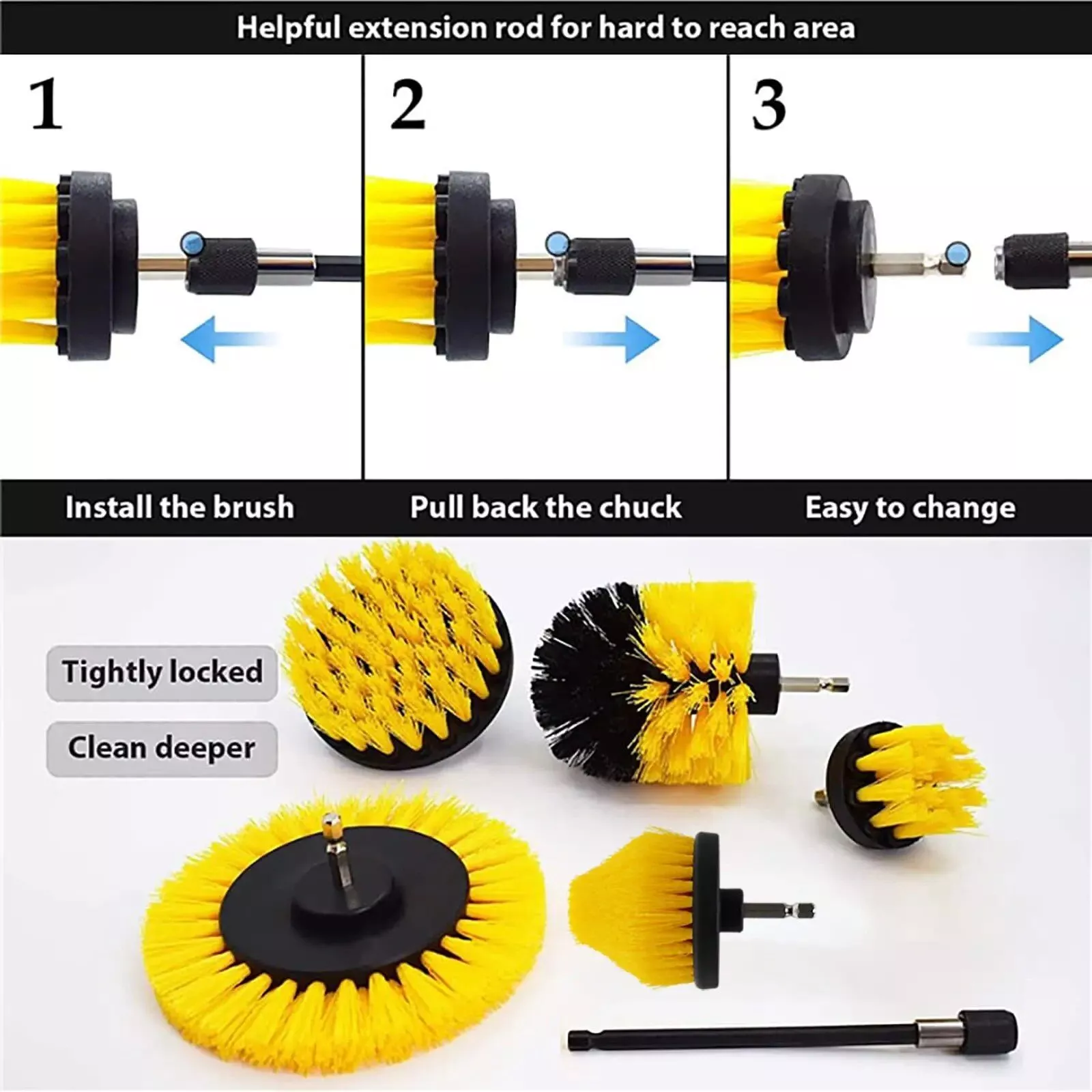 Helpful extension rod for hard to reach area

1

2

3

Install the brush

Pull back the chuck

Easy to change

Tightly locked

Clean deeper