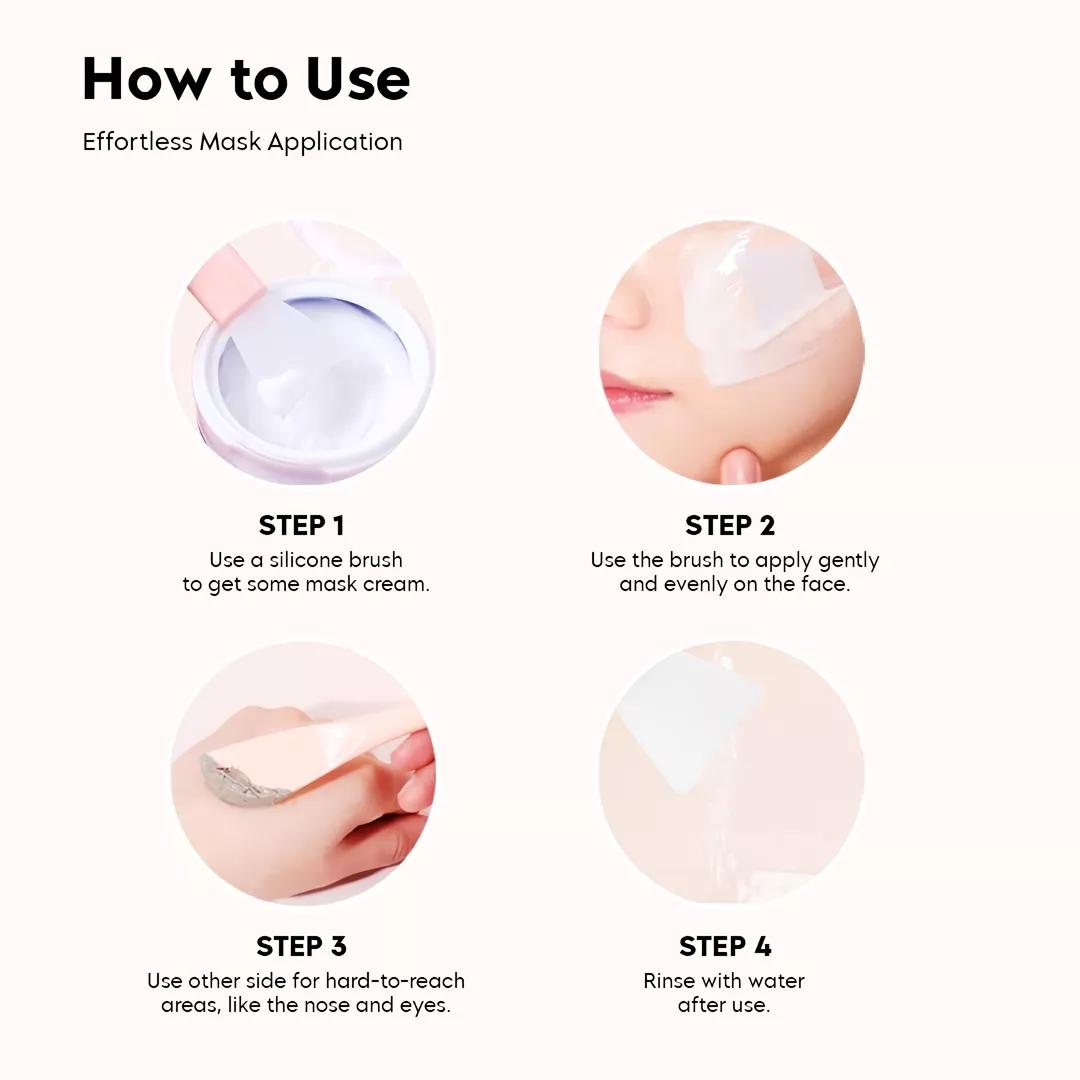 How to Use
Effortless Mask Application

STEP 1
Use a silicone brush to get some mask cream.

STEP 2
Use the brush to apply gently and evenly on the face.

STEP 3
Use other side for hard-to-reach areas, like the nose and eyes.

STEP 4
Rinse with water after use.