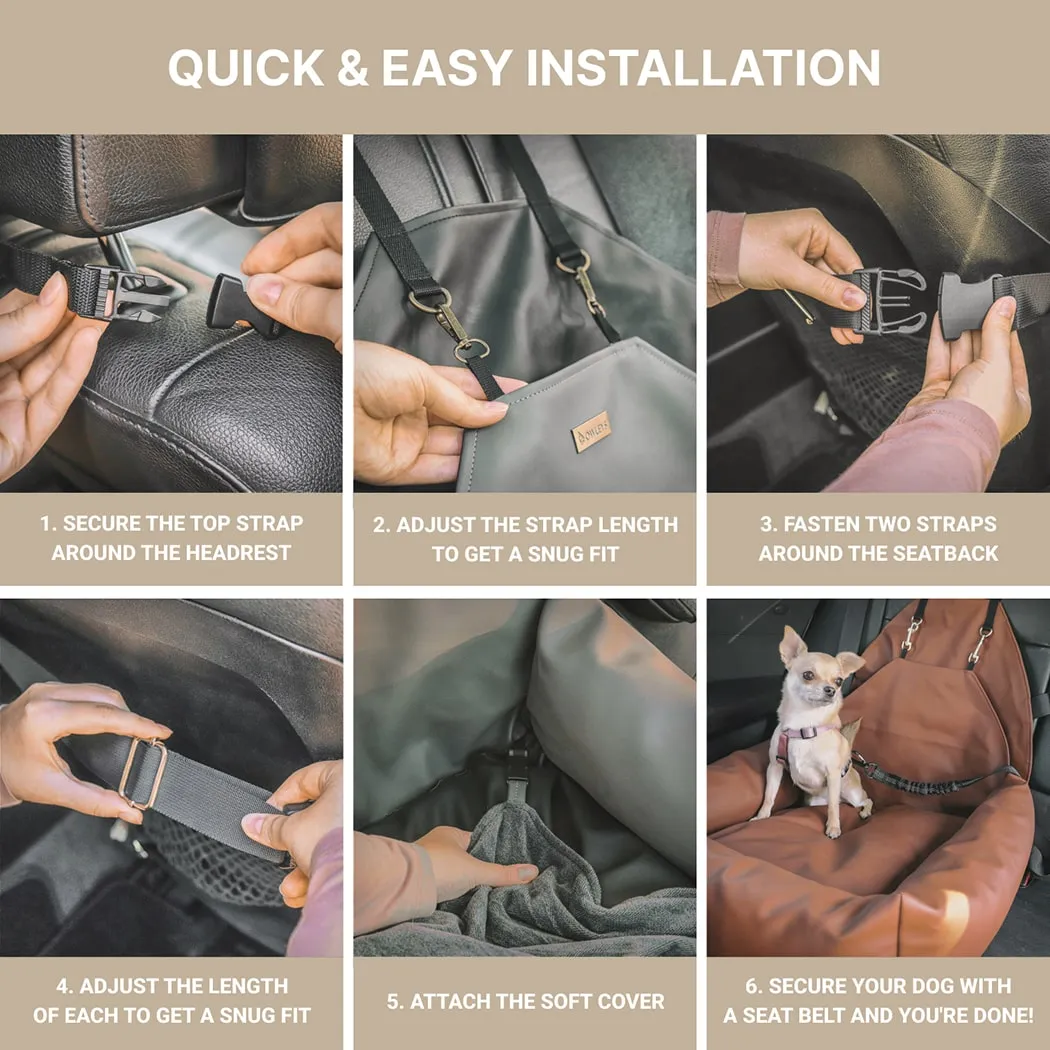 QUICK & EASY INSTALLATION

1. SECURE THE TOP STRAP AROUND THE HEADREST

2. ADJUST THE STRAP LENGTH TO GET A SNUG FIT

3. FASTEN TWO STRAPS AROUND THE SEATBACK

4. ADJUST THE LENGTH OF EACH TO GET A SNUG FIT

5. ATTACH THE SOFT COVER

6. SECURE YOUR DOG WITH A SEAT BELT AND YOU'RE DONE!