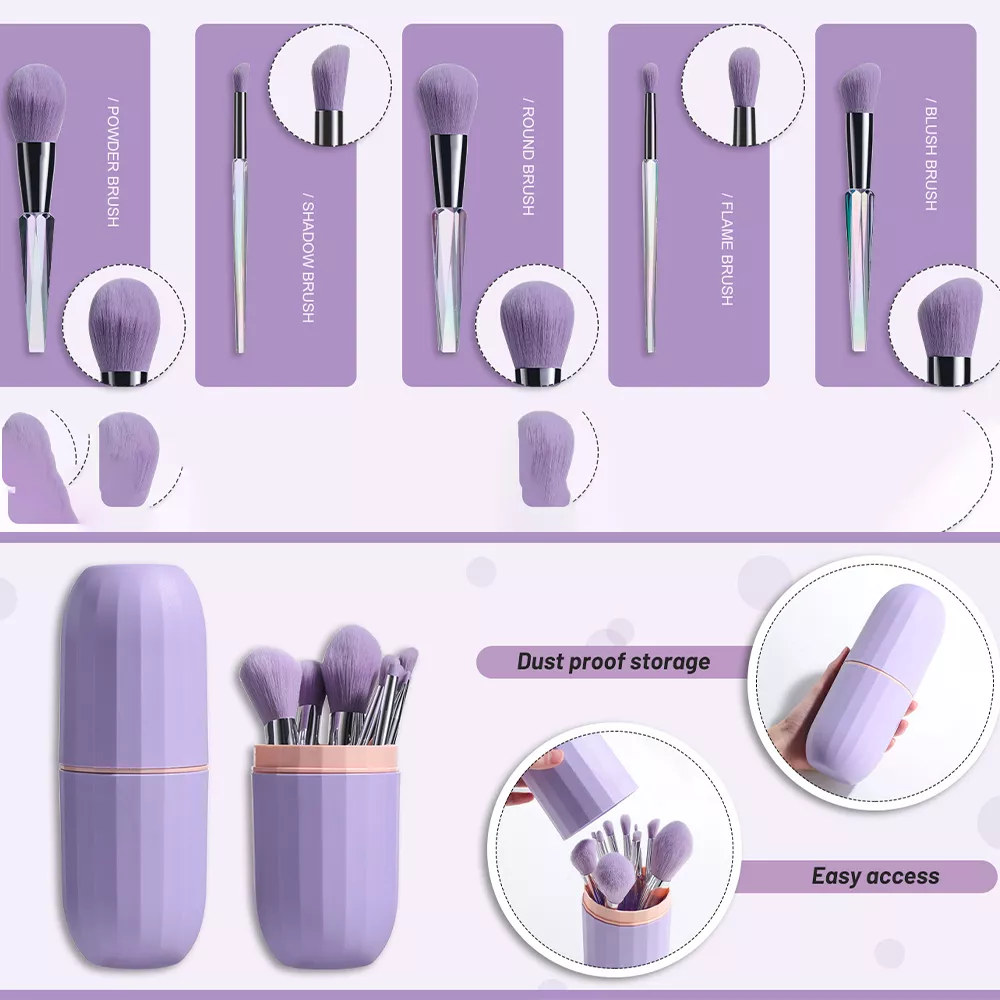 / POWDER BRUSH

/ SHADOW BRUSH

/ ROUND BRUSH

/ FLAME BRUSH

/ BLUSH BRUSH

Dust proof storage

Easy access